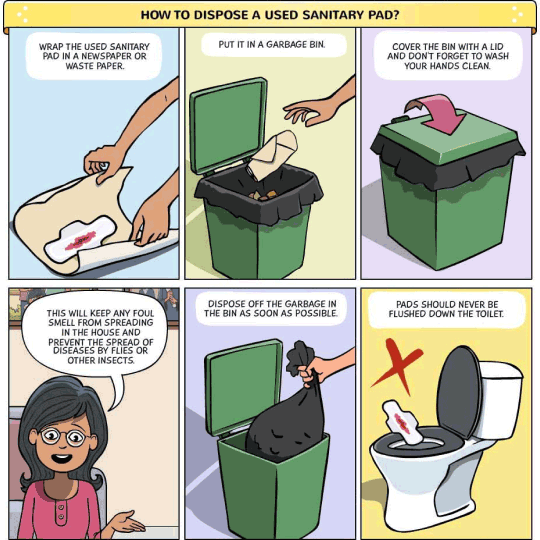 HOW TO DISPOSE A USED SANITARY PAD?

WRAP THE USED SANITARY PAD IN A NEWSPAPER OR WASTE PAPER.

PUT IT IN A GARBAGE BIN.

COVER THE BIN WITH A LID AND DON'T FORGET TO WASH YOUR HANDS CLEAN.

THIS WILL KEEP ANY FOUL SMELL FROM SPREADING IN THE HOUSE AND PREVENT THE SPREAD OF DISEASES BY FLIES OR OTHER INSECTS.

DISPOSE OFF THE GARBAGE IN THE BIN AS SOON AS POSSIBLE.

PADS SHOULD NEVER BE FLUSHED DOWN THE TOILET.