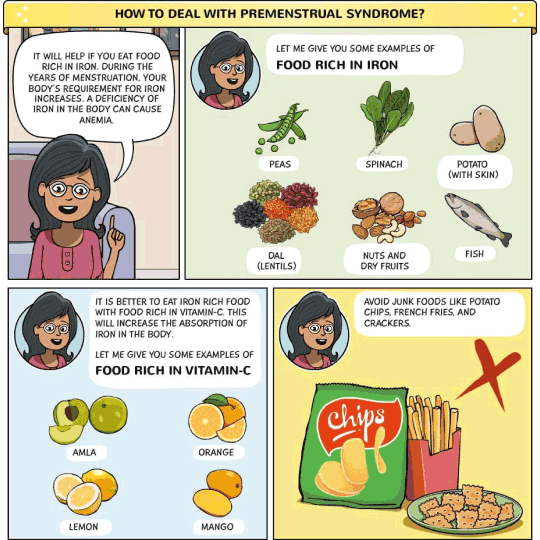 HOW TO DEAL WITH PREMENSTRUAL SYNDROME?

IT WILL HELP IF YOU EAT FOOD RICH IN IRON. DURING THE YEARS OF MENSTRUATION, YOUR BODY'S REQUIREMENT FOR IRON INCREASES. A DEFICIENCY OF IRON IN THE BODY CAN CAUSE ANEMIA.

LET ME GIVE YOU SOME EXAMPLES OF
FOOD RICH IN IRON

PEAS

SPINACH

POTATO (WITH SKIN)

DAL (LENTILS)

NUTS AND DRY FRUITS

FISH

IT IS BETTER TO EAT IRON RICH FOOD WITH FOOD RICH IN VITAMIN-C. THIS WILL INCREASE THE ABSORPTION OF IRON IN THE BODY.

LET ME GIVE YOU SOME EXAMPLES OF
FOOD RICH IN VITAMIN-C

AMLA

ORANGE

LEMON

MANGO

AVOID JUNK FOODS LIKE POTATO CHIPS, FRENCH FRIES, AND CRACKERS.

Chips